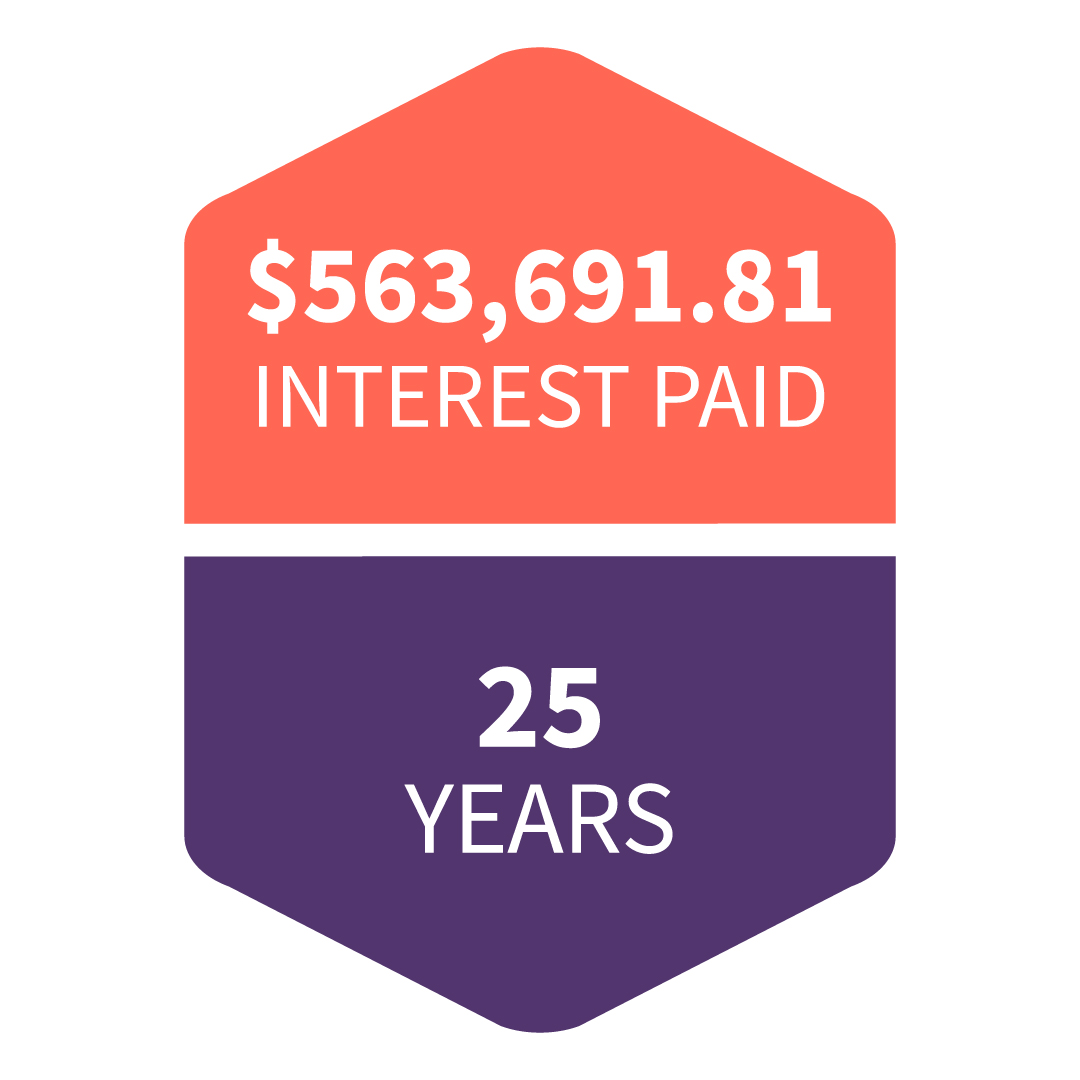 $563,691.81
INTEREST PAID

25
YEARS