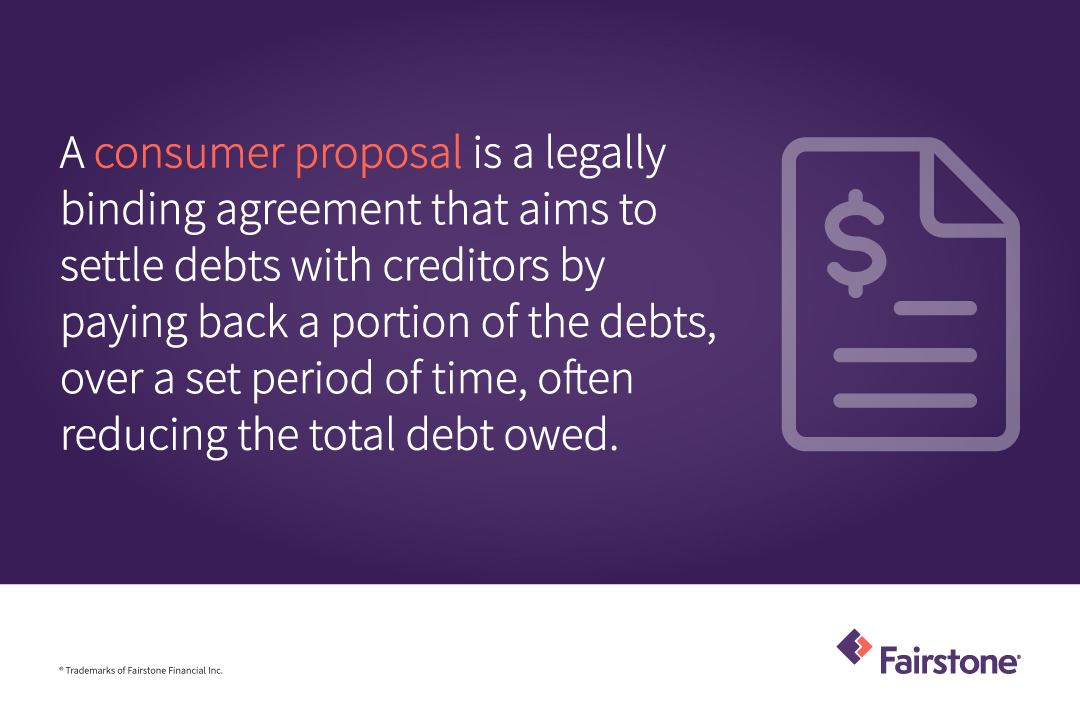 A consumer proposal is a legally binding agreement that aims to settle debts with creditors by paying back a portion of the debts, over a set period of time, often reducing the total debt owed.

$

® Trademarks of Fairstone Financial Inc.

Fairstone®