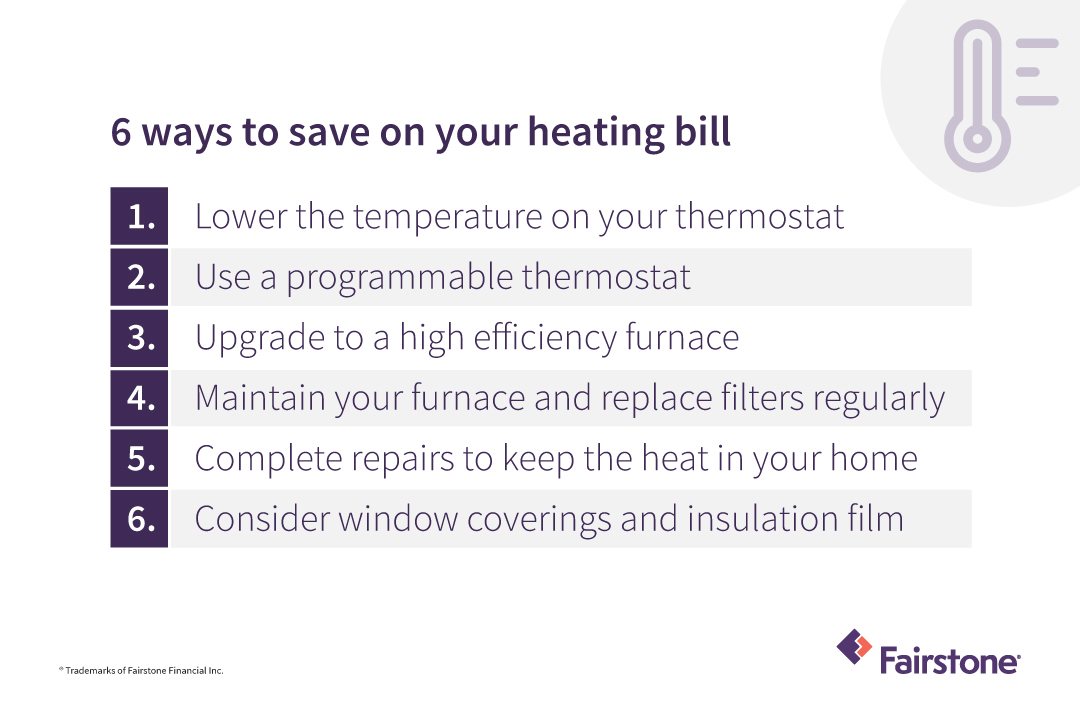 6 ways to save on your heating bill

1. Lower the temperature on your thermostat
2. Use a programmable thermostat
3. Upgrade to a high efficiency furnace
4. Maintain your furnace and replace filters regularly
5. Complete repairs to keep the heat in your home
6. Consider window coverings and insulation film

® Trademarks of Fairstone Financial Inc.

Fairstone®