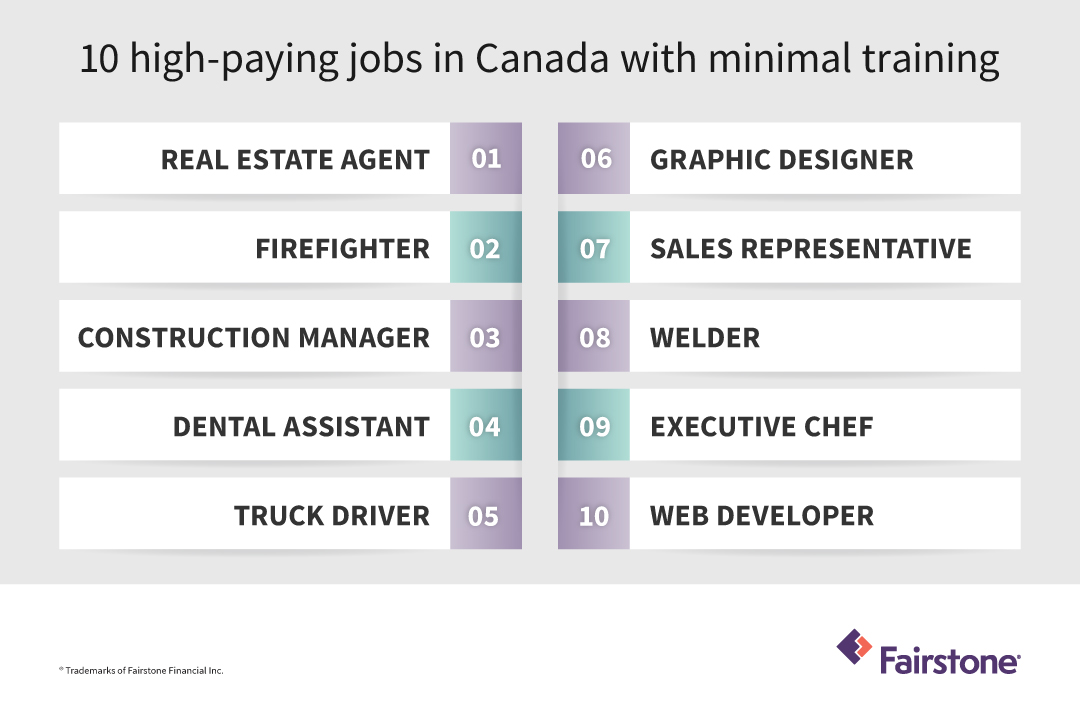 10 high-paying jobs in Canada with minimal training

REAL ESTATE AGENT 01

FIREFIGHTER 02

CONSTRUCTION MANAGER 03

DENTAL ASSISTANT 04

TRUCK DRIVER 05

06 GRAPHIC DESIGNER

07 SALES REPRESENTATIVE

08 WELDER

09 EXECUTIVE CHEF

10 WEB DEVELOPER

® Trademarks of Fairstone Financial Inc.

Fairstone®