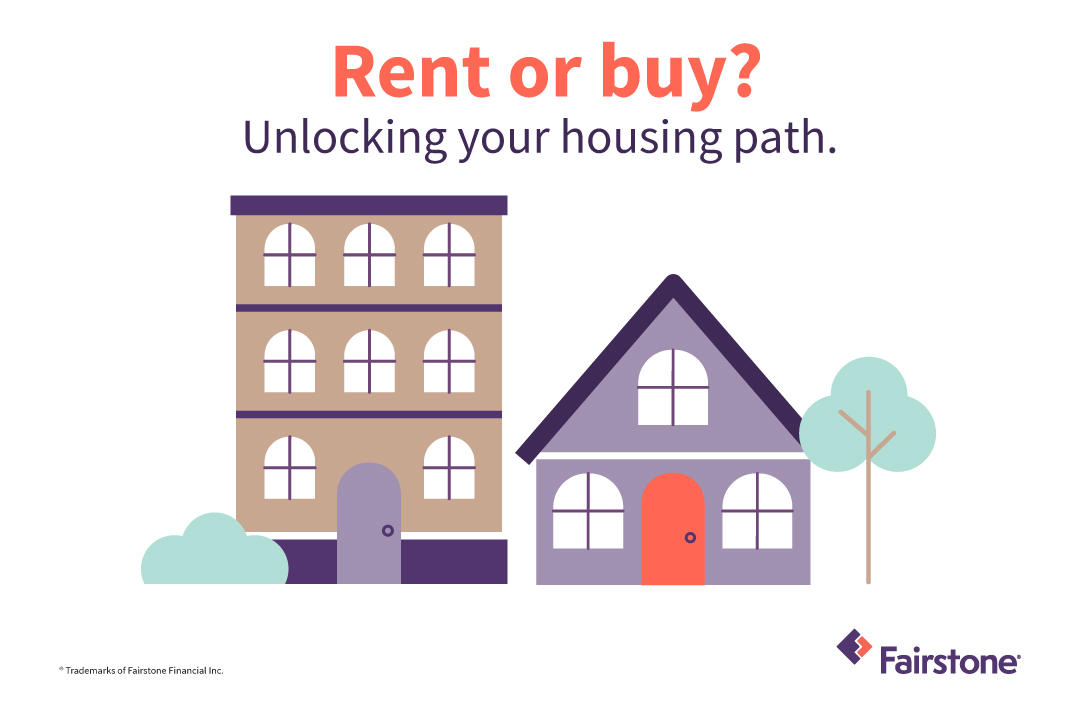 Rent or buy?

Unlocking your housing path.

® Trademarks of Fairstone Financial Inc.

Fairstone®