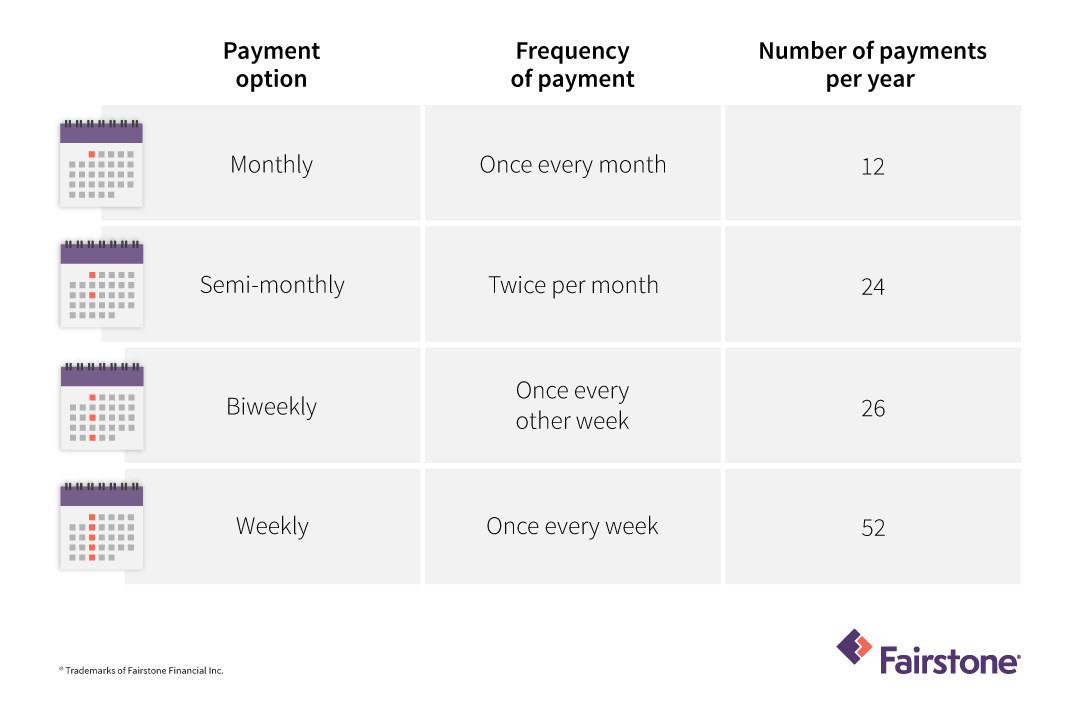 | Payment option | Frequency of payment | Number of payments per year |
|---|---|---|
| Monthly | Once every month | 12 |
| Semi-monthly | Twice per month | 24 |
| Biweekly | Once every other week | 26 |
| Weekly | Once every week | 52 |

® Trademarks of Fairstone Financial Inc.

Fairstone®