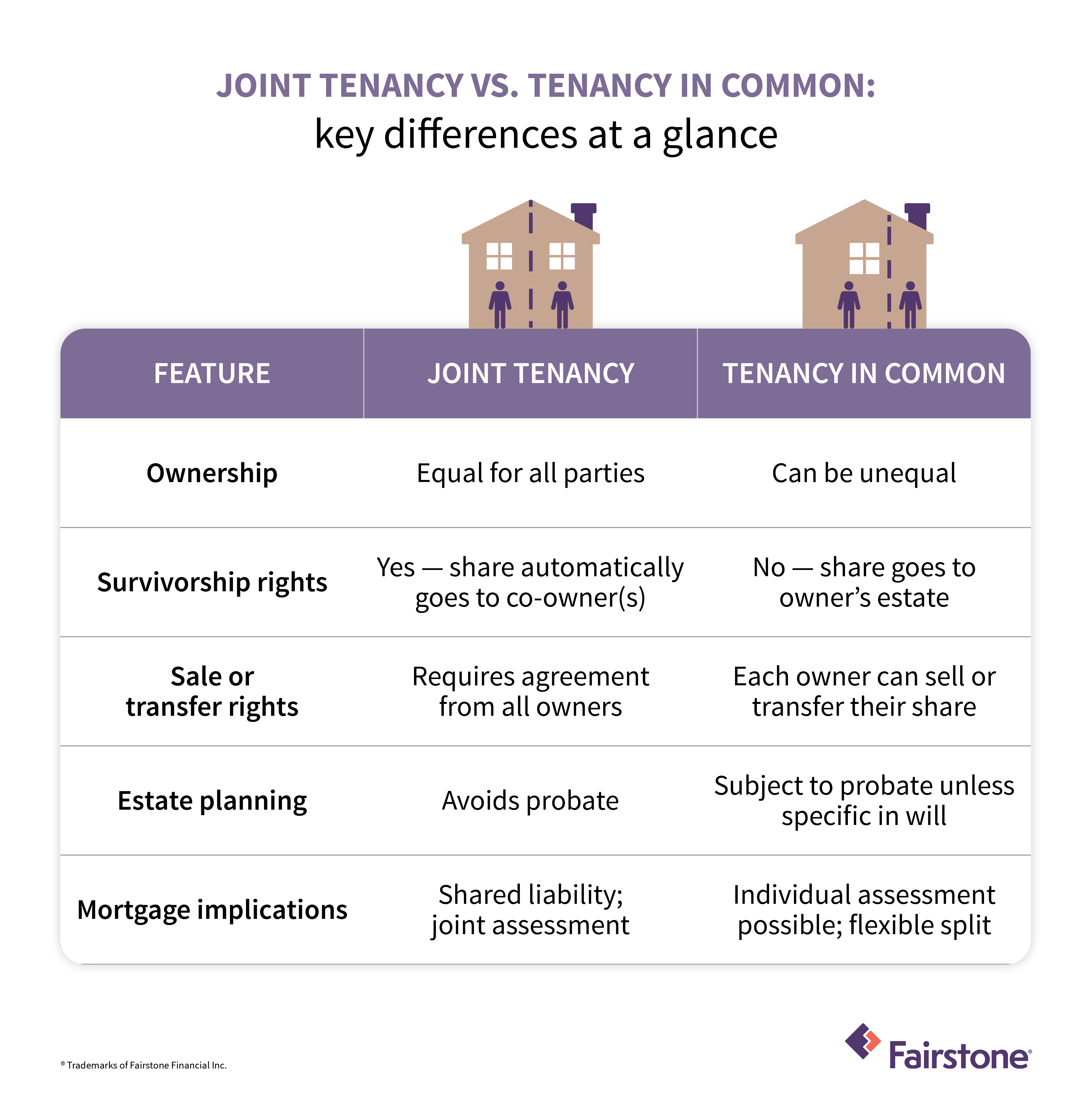 JOINT TENANCY VS. TENANCY IN COMMON:
key differences at a glance

| FEATURE | JOINT TENANCY | TENANCY IN COMMON |
|---|---|---|
| Ownership | Equal for all parties | Can be unequal |
| Survivorship rights | Yes — share automatically goes to co-owner(s) | No — share goes to owner's estate |
| Sale or transfer rights | Requires agreement from all owners | Each owner can sell or transfer their share |
| Estate planning | Avoids probate | Subject to probate unless specific in will |
| Mortgage implications | Shared liability; joint assessment | Individual assessment possible; flexible split |

® Trademarks of Fairstone Financial Inc.

Fairstone®