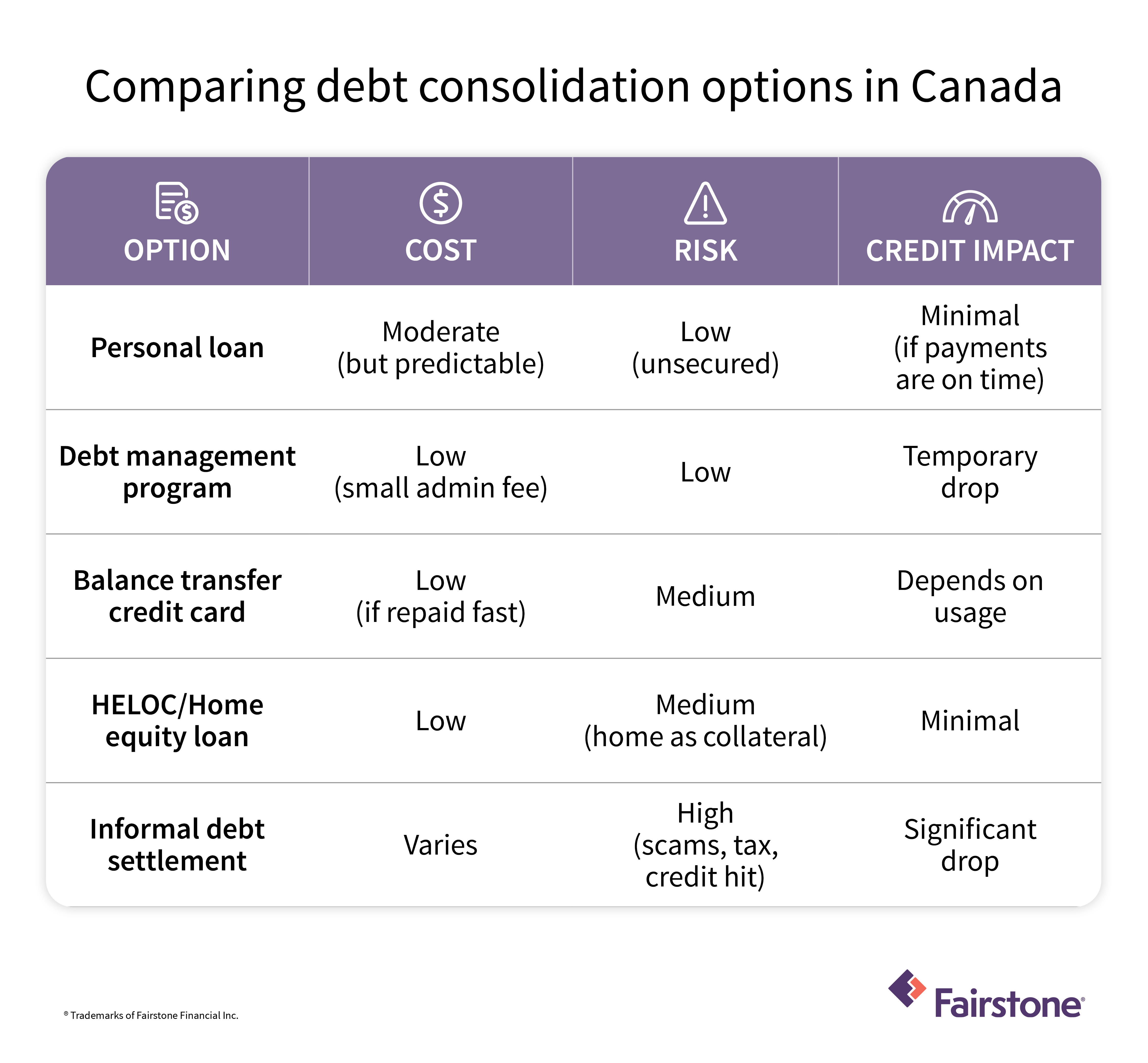 Comparing debt consolidation options in Canada

| OPTION | COST | RISK | CREDIT IMPACT |
|---|---|---|---|
| Personal loan | Moderate (but predictable) | Low (unsecured) | Minimal (if payments are on time) |
| Debt management program | Low (small admin fee) | Low | Temporary drop |
| Balance transfer credit card | Low (if repaid fast) | Medium | Depends on usage |
| HELOC/Home equity loan | Low | Medium (home as collateral) | Minimal |
| Informal debt settlement | Varies | High (scams, tax, credit hit) | Significant drop |

® Trademarks of Fairstone Financial Inc.

Fairstone®