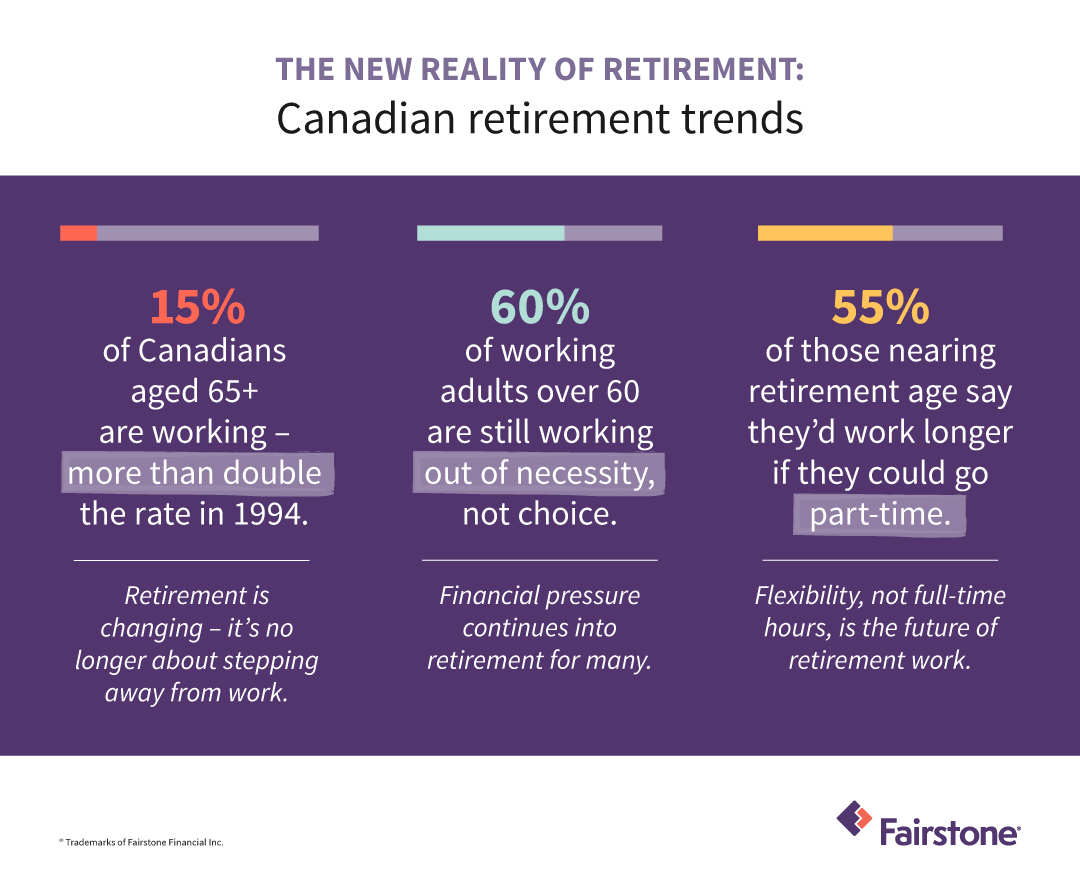 THE NEW REALITY OF RETIREMENT:
Canadian retirement trends

15%
of Canadians aged 65+ are working – more than double the rate in 1994.

Retirement is changing – it's no longer about stepping away from work.

60%
of working adults over 60 are still working out of necessity, not choice.

Financial pressure continues into retirement for many.

55%
of those nearing retirement age say they'd work longer if they could go part-time.

Flexibility, not full-time hours, is the future of retirement work.

® Trademarks of Fairstone Financial Inc.

Fairstone®