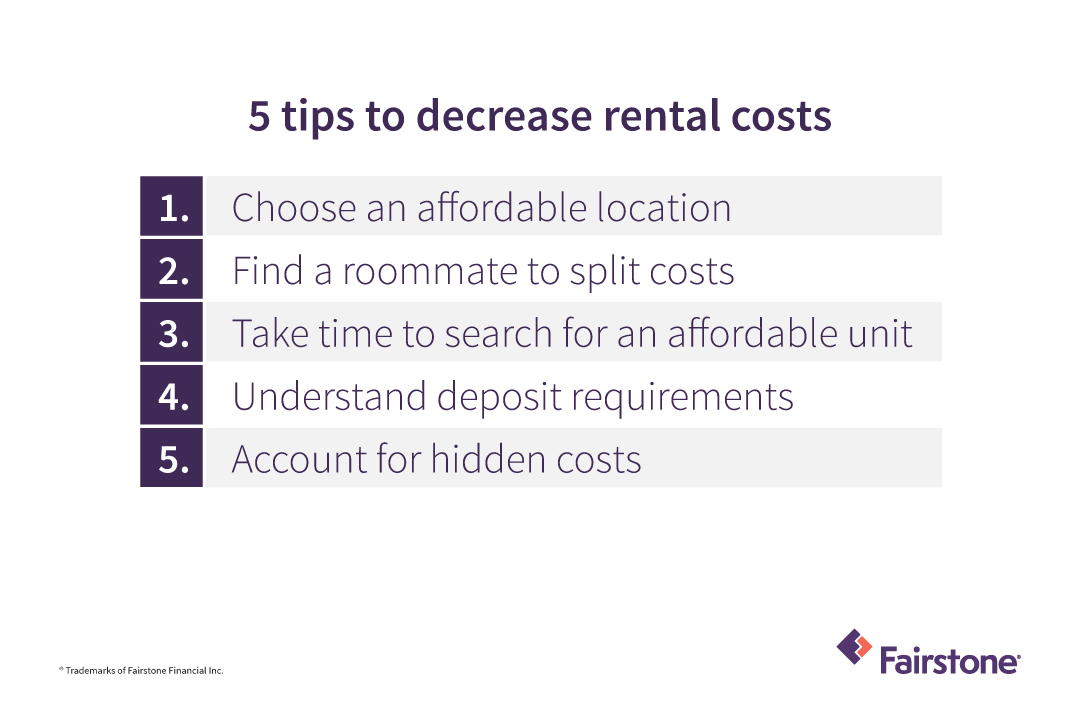 5 tips to decrease rental costs

1. Choose an affordable location
2. Find a roommate to split costs
3. Take time to search for an affordable unit
4. Understand deposit requirements
5. Account for hidden costs

® Trademarks of Fairstone Financial Inc.

Fairstone®